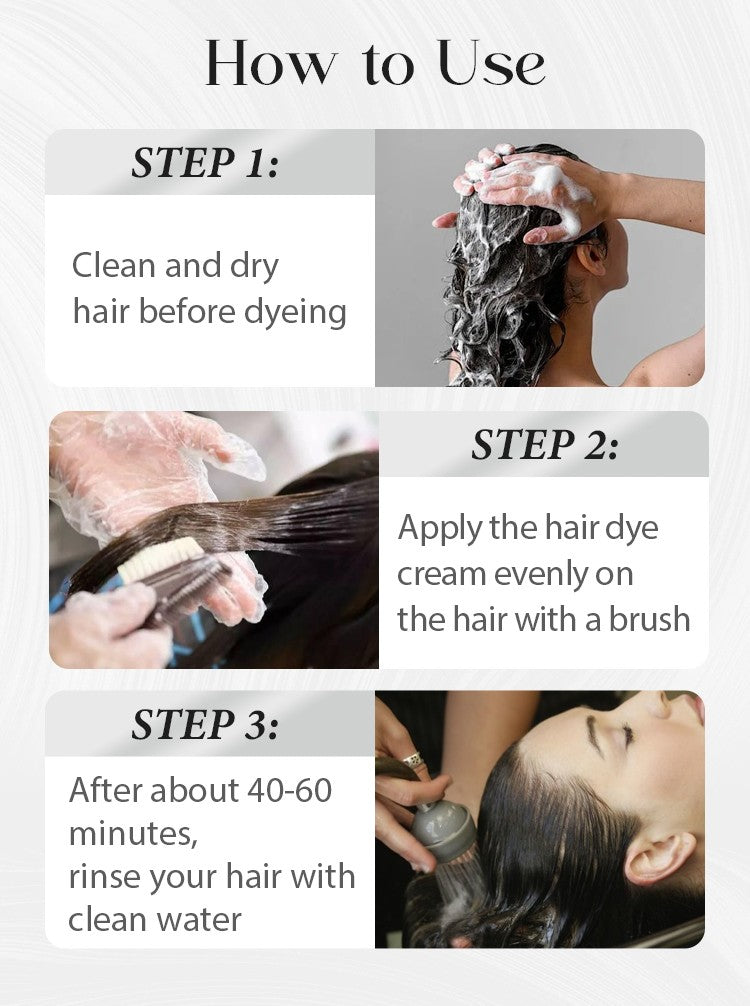 How to Use

STEP 1:

Clean and dry hair before dyeing

STEP 2:

Apply the hair dye cream evenly on the hair with a brush

STEP 3:

After about 40-60 minutes,
rinse your hair with clean water